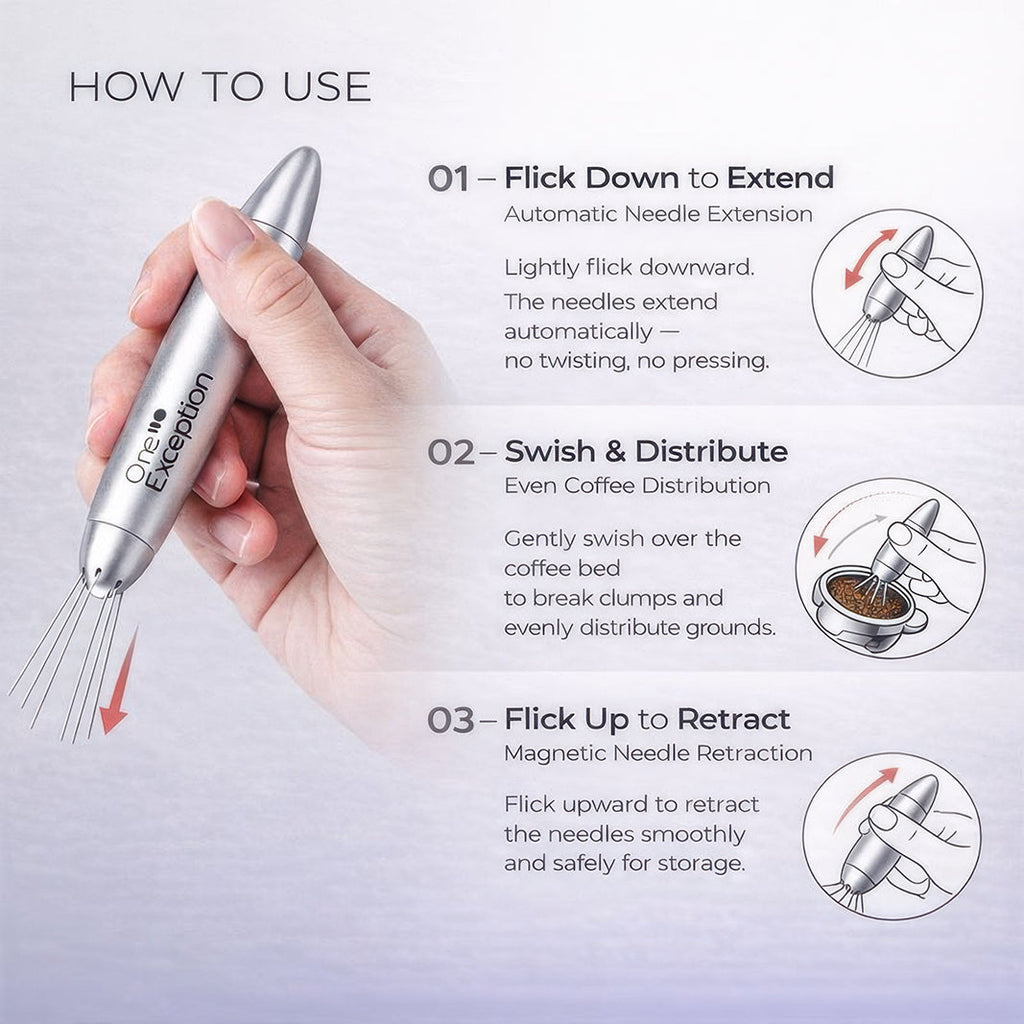 HOW TO USE

One Exception

01 – Flick Down to Extend
Automatic Needle Extension

Lightly flick dowrward. The needles extend automatically — no twisting, no pressing.

02 – Swish & Distribute
Even Coffee Distribution

Gently swish over the coffee bed to break clumps and evenly distribute grounds.

03 – Flick Up to Retract
Magnetic Needle Retraction

Flick upward to retract the needles smoothly and safely for storage.