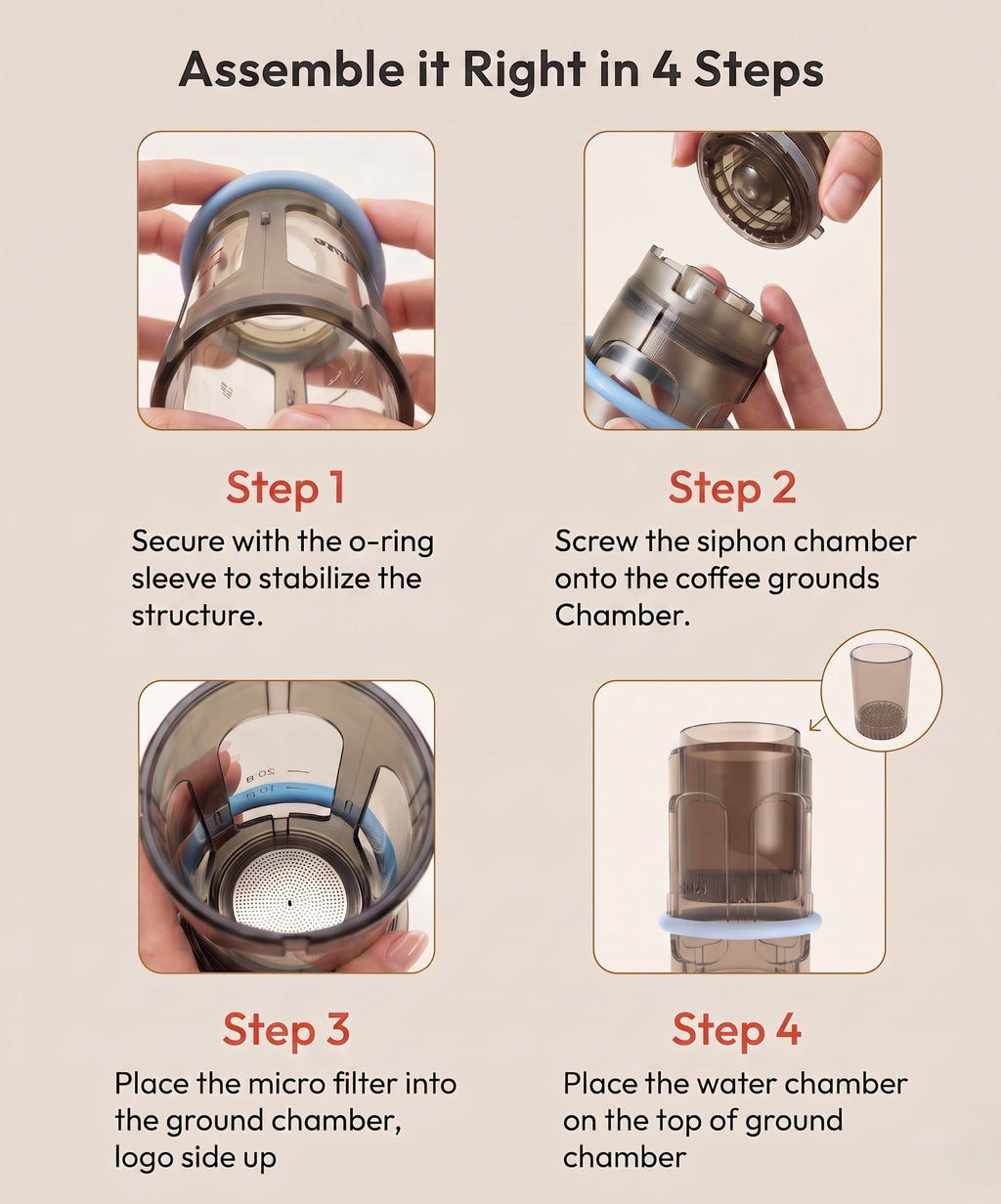 Assemble it Right in 4 Steps

Step 1

Secure with the o-ring sleeve to stabilize the structure.

Step 2

Screw the siphon chamber onto the coffee grounds Chamber.

Step 3

Place the micro filter into the ground chamber, logo side up

Step 4

Place the water chamber on the top of ground chamber